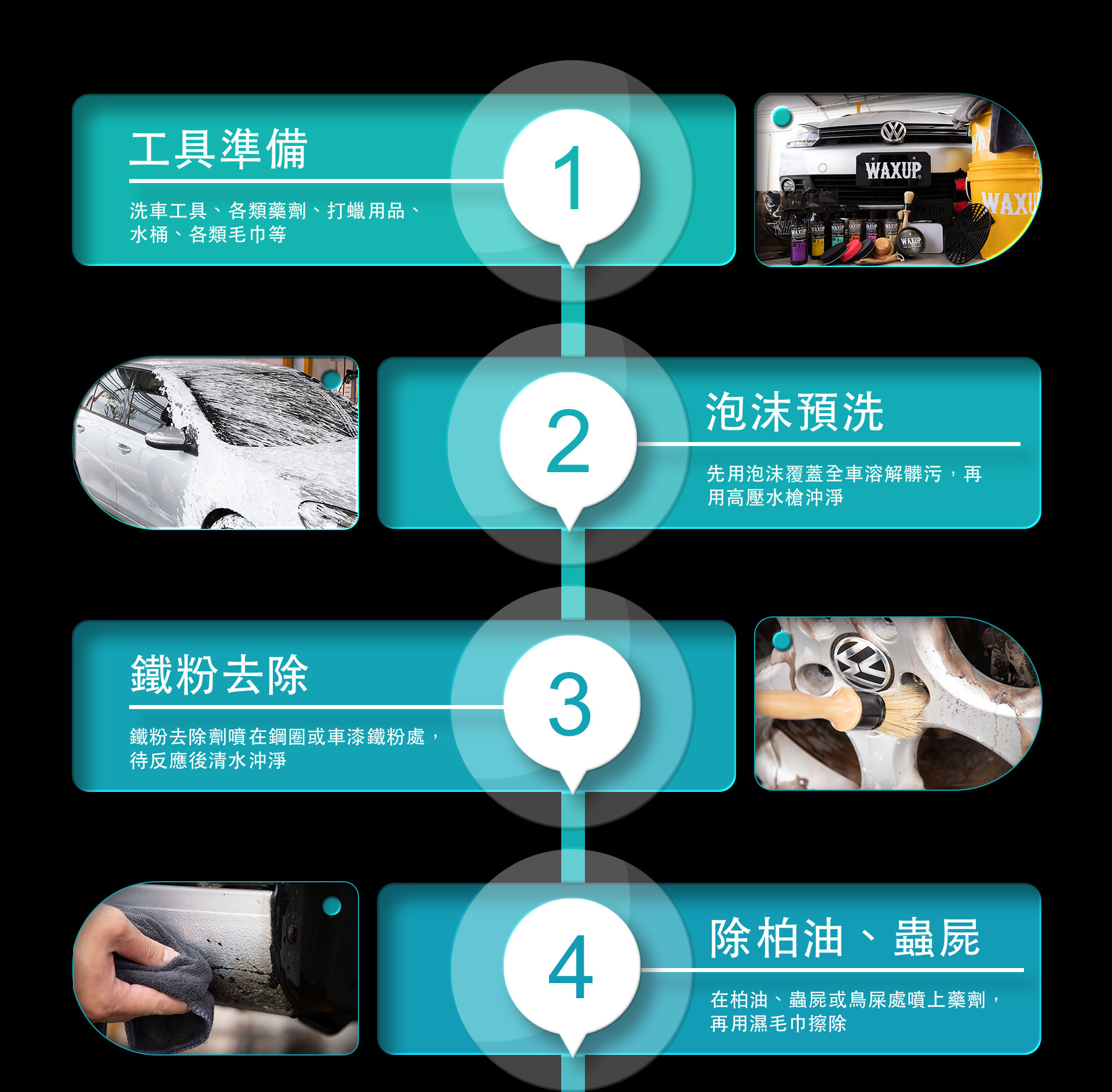 工具準備

洗車工具、各類藥劑、打蠟用品、水桶、各類毛巾等

1

WAXUP

WAXUP

2

泡沫預洗

先用泡沫覆蓋全車溶解髒污，再用高壓水槍沖淨

鐵粉去除

鐵粉去除劑噴在鋼圈或車漆鐵粉處，待反應後清水沖淨

3

4

除柏油、蟲屍

在柏油、蟲屍或鳥屎處噴上藥劑，再用濕毛巾擦除